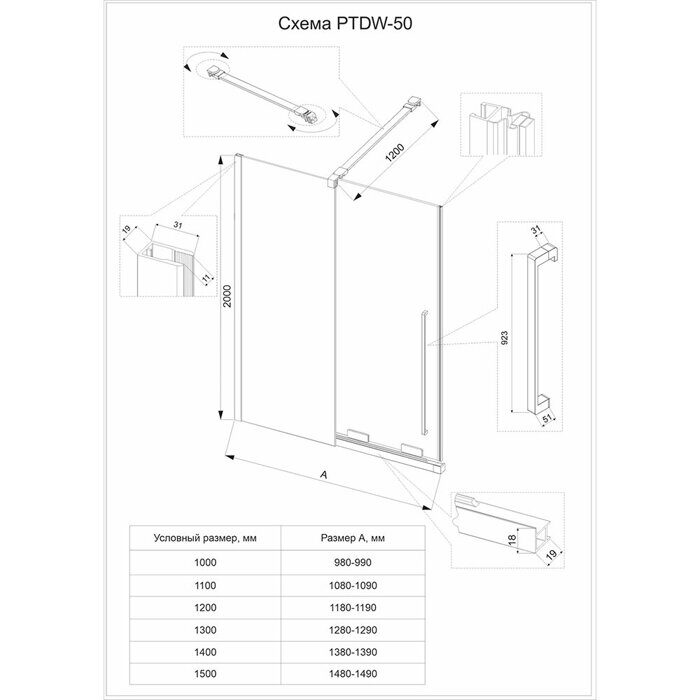 Схема PTDW-50

1200

19
31
11

2000

31
923
51

A

18
19

| Условный размер, мм | Размер А, мм |
|---|---|
| 1000 | 980-990 |
| 1100 | 1080-1090 |
| 1200 | 1180-1190 |
| 1300 | 1280-1290 |
| 1400 | 1380-1390 |
| 1500 | 1480-1490 |