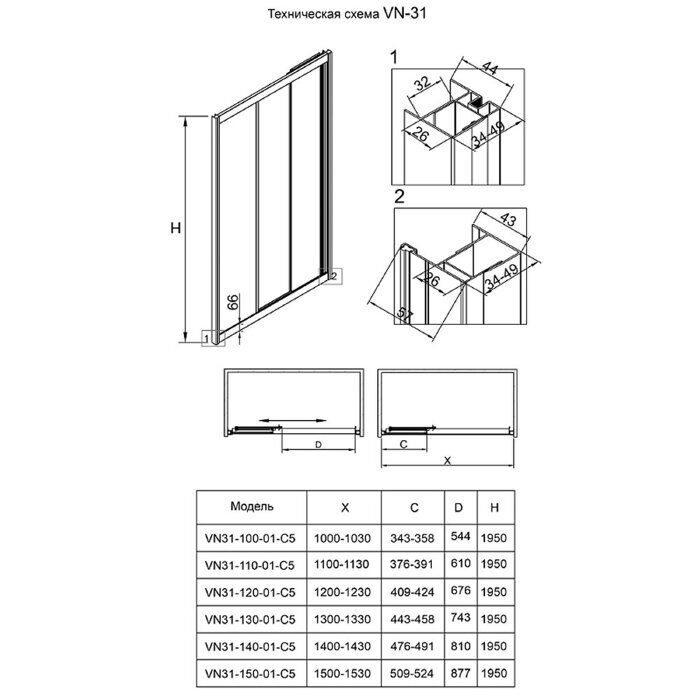 Техническая схема VN-31

H

66

1

2

1

32

44

26

34-49

2

43

26

34-49

57

D

C

X

| Модель | X | C | D | H |
|---|---|---|---|---|
| VN31-100-01-C5 | 1000-1030 | 343-358 | 544 | 1950 |
| VN31-110-01-C5 | 1100-1130 | 376-391 | 610 | 1950 |
| VN31-120-01-C5 | 1200-1230 | 409-424 | 676 | 1950 |
| VN31-130-01-C5 | 1300-1330 | 443-458 | 743 | 1950 |
| VN31-140-01-C5 | 1400-1430 | 476-491 | 810 | 1950 |
| VN31-150-01-C5 | 1500-1530 | 509-524 | 877 | 1950 |