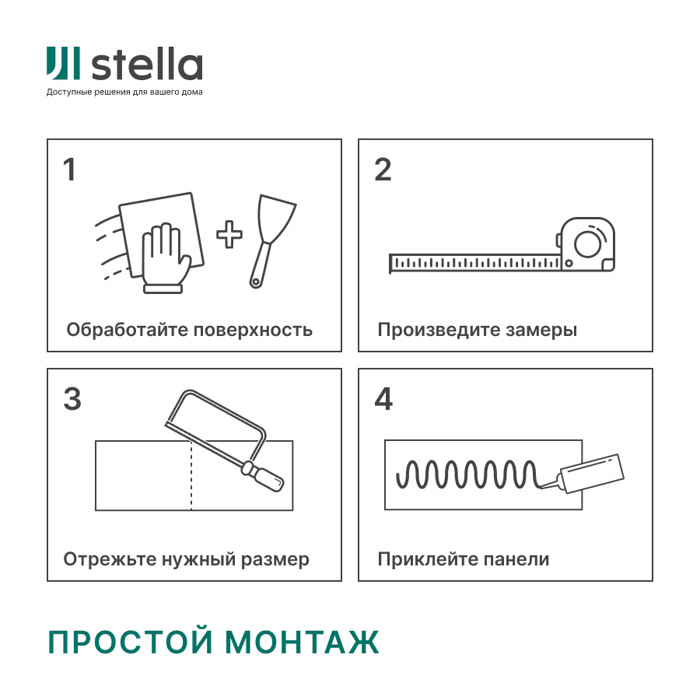 stella
Доступные решения для вашего дома

1
Обработайте поверхность

2
Произведите замеры

3
Отрежьте нужный размер

4
Приклейте панели

ПРОСТОЙ МОНТАЖ