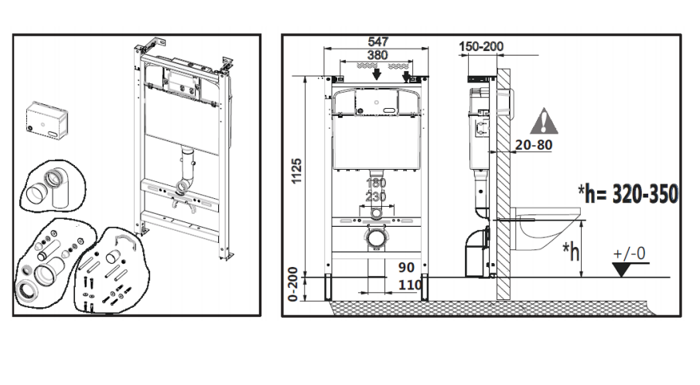 547
380
150-200
1125
20-80
180
230
*h= 320-350
*h
+/-0
90
110
0-200