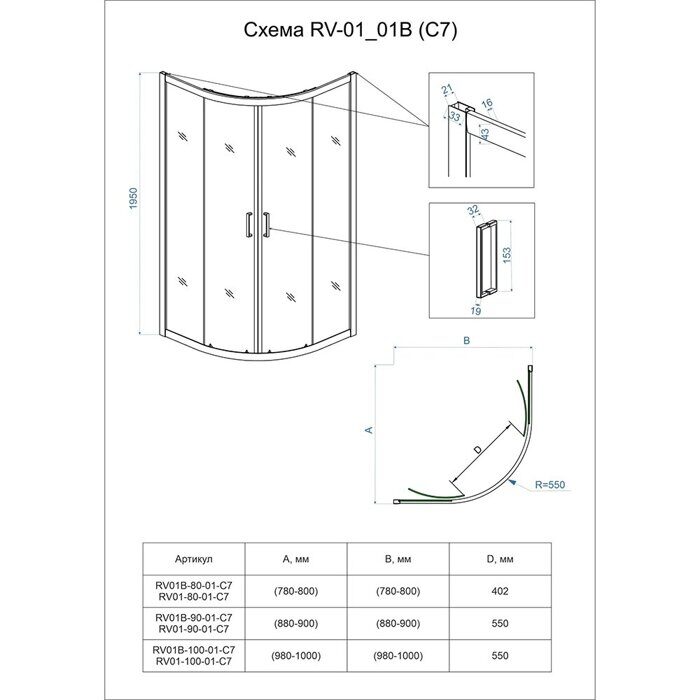 Схема RV-01_01B (C7)

1950

21
16
33
43

32
153
19

B

A

D

R=550

| Артикул | A, мм | B, мм | D, мм |
|---|---|---|---|
| RV01B-80-01-C7 RV01-80-01-C7 | (780-800) | (780-800) | 402 |
| RV01B-90-01-C7 RV01-90-01-C7 | (880-900) | (880-900) | 550 |
| RV01B-100-01-C7 RV01-100-01-C7 | (980-1000) | (980-1000) | 550 |