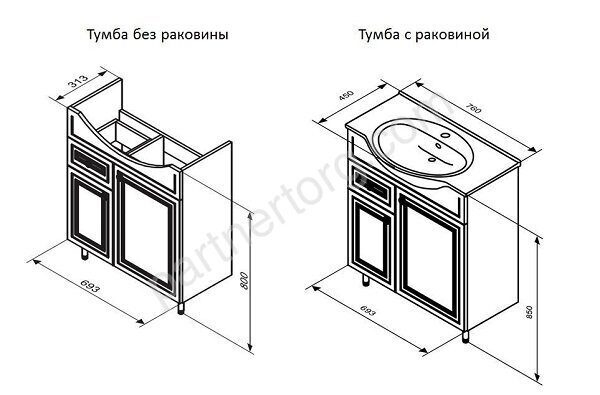 Тумба без раковины

313

693

800

Тумба с раковиной

450

760

693

850

partnertorg.com