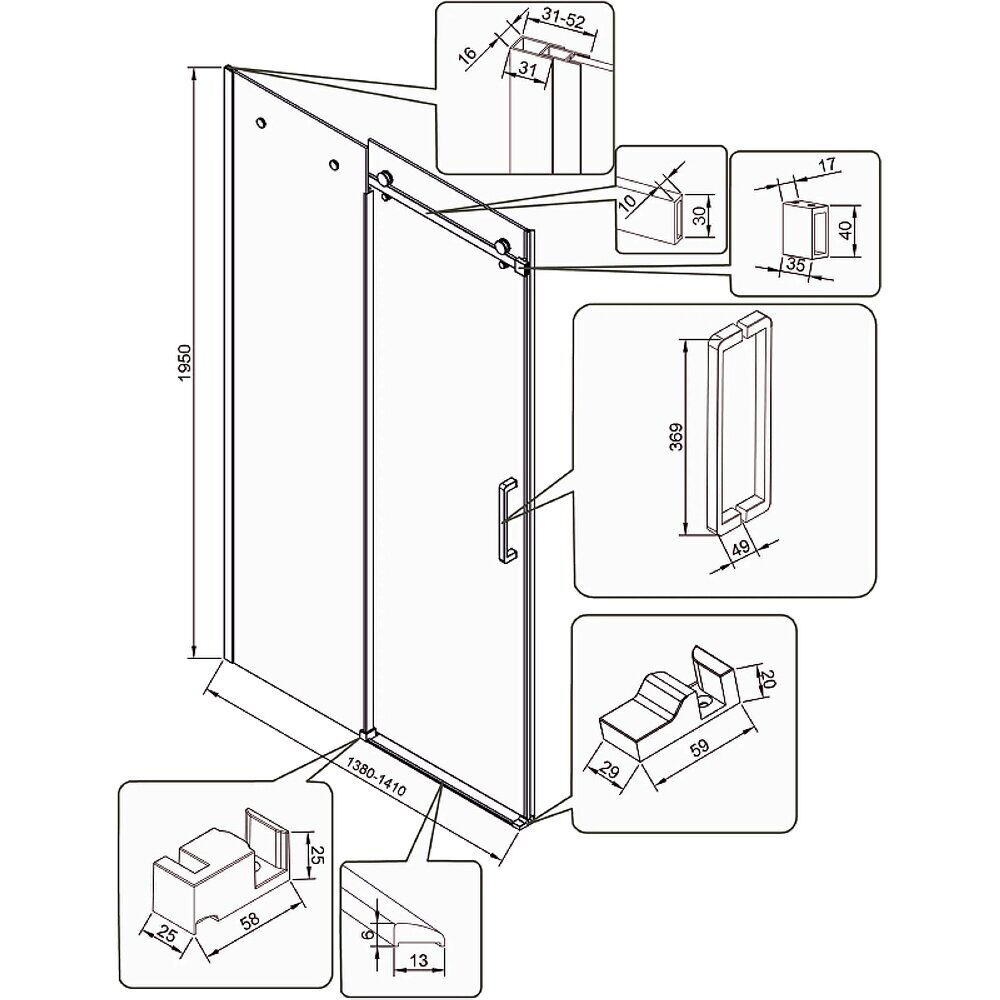 31-52
16
31
10
30
17
40
35
1950
369
49
20
29
59
1380-1410
25
25
58
6
13