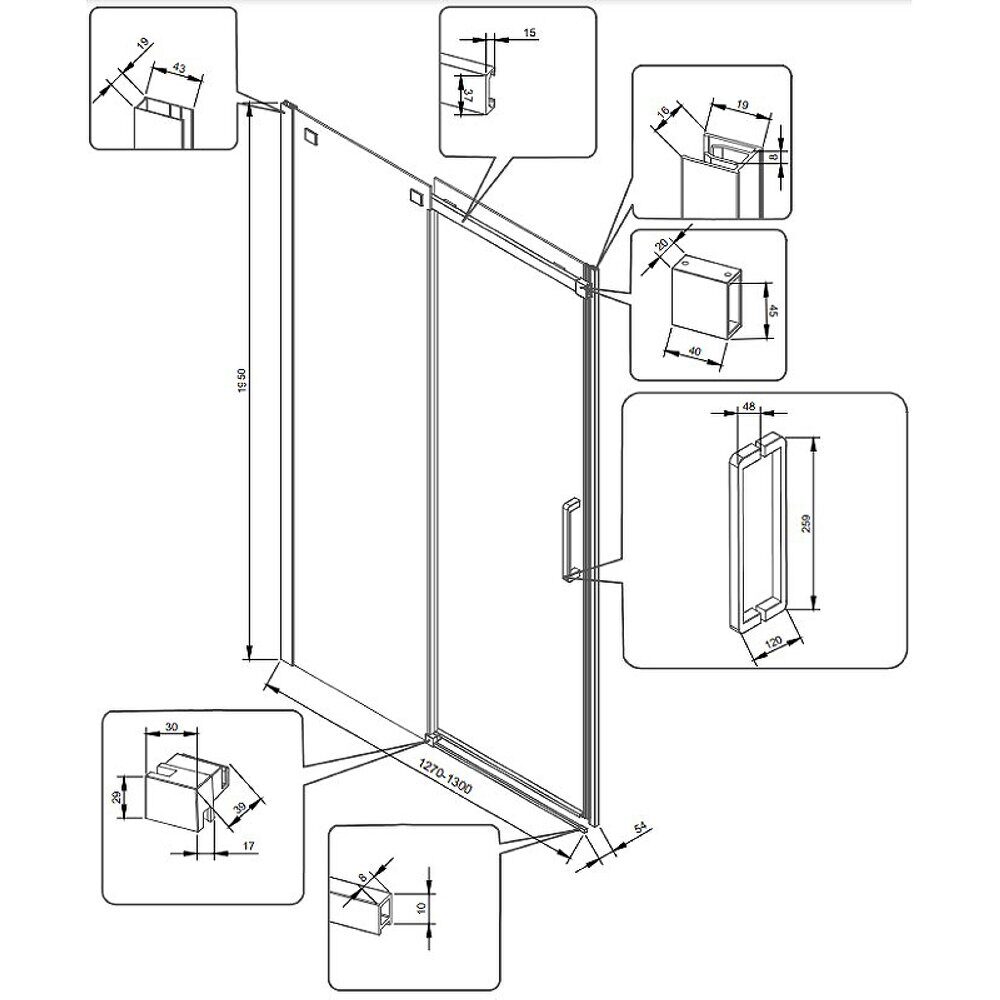 19
43
15
37
16
19
8
20
45
40
1950
48
259
120
30
29
39
17
1270-1300
54
8
10