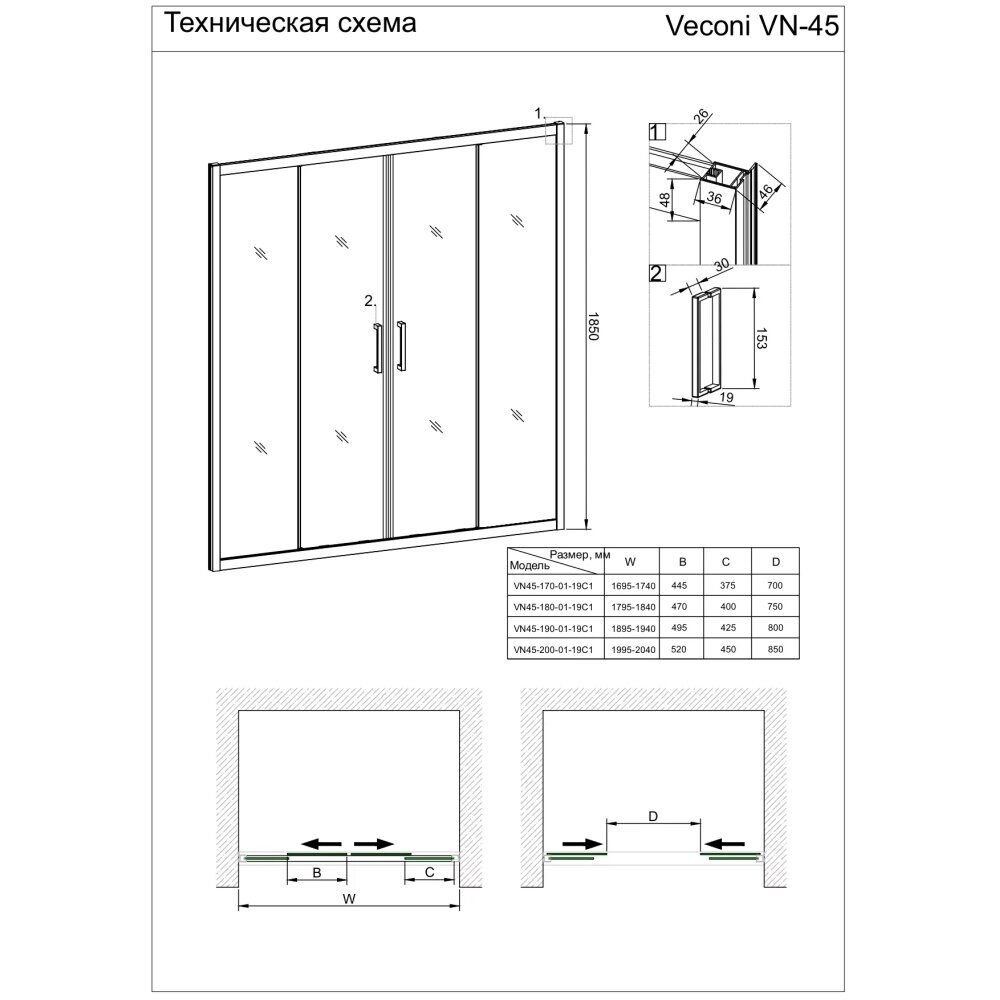 Техническая схема

Veconi VN-45

1.

2.

1850

1

26

48

36

46

2

30

153

19

| Размер, мм / Модель | W | B | C | D |
|---|---|---|---|---|
| VN45-170-01-19C1 | 1695-1740 | 445 | 375 | 700 |
| VN45-180-01-19C1 | 1795-1840 | 470 | 400 | 750 |
| VN45-190-01-19C1 | 1895-1940 | 495 | 425 | 800 |
| VN45-200-01-19C1 | 1995-2040 | 520 | 450 | 850 |

B

C

W

D