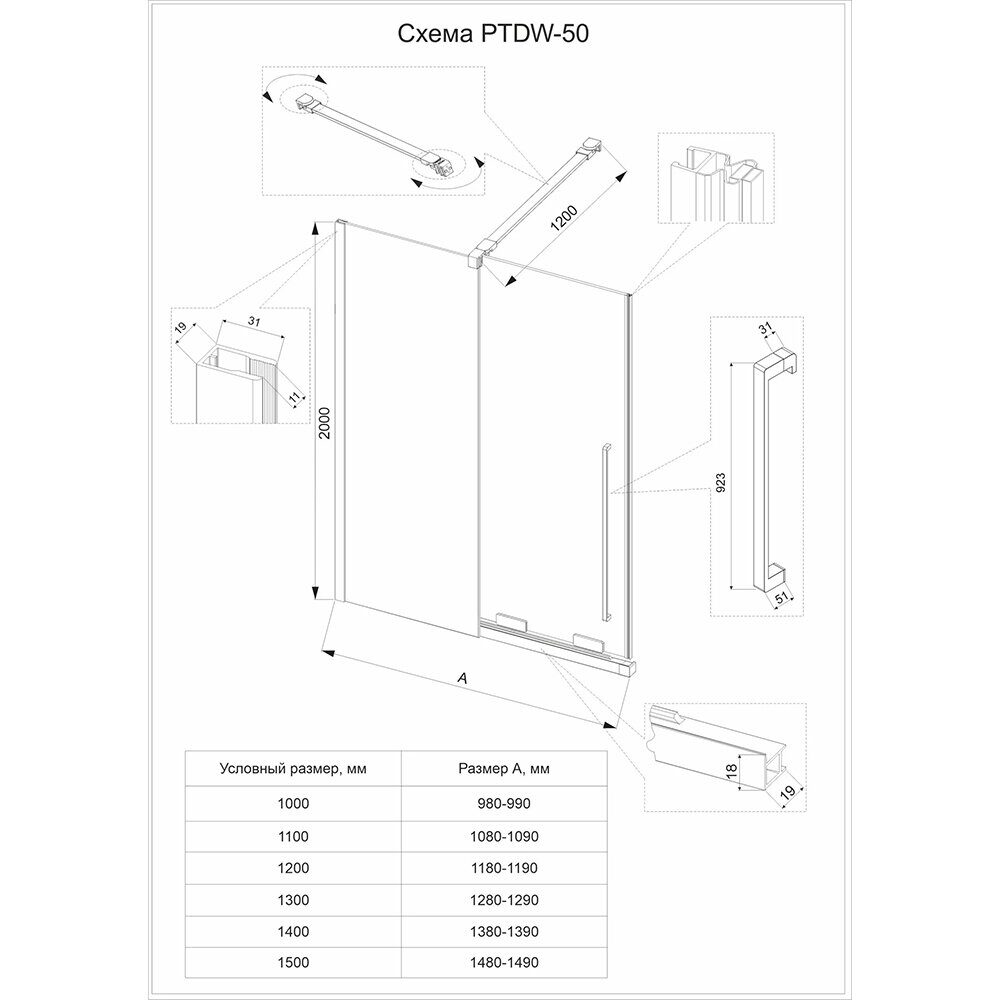 Схема PTDW-50

1200

19
31
11

2000

31
923
51

A

18
19

| Условный размер, мм | Размер A, мм |
|---|---|
| 1000 | 980-990 |
| 1100 | 1080-1090 |
| 1200 | 1180-1190 |
| 1300 | 1280-1290 |
| 1400 | 1380-1390 |
| 1500 | 1480-1490 |