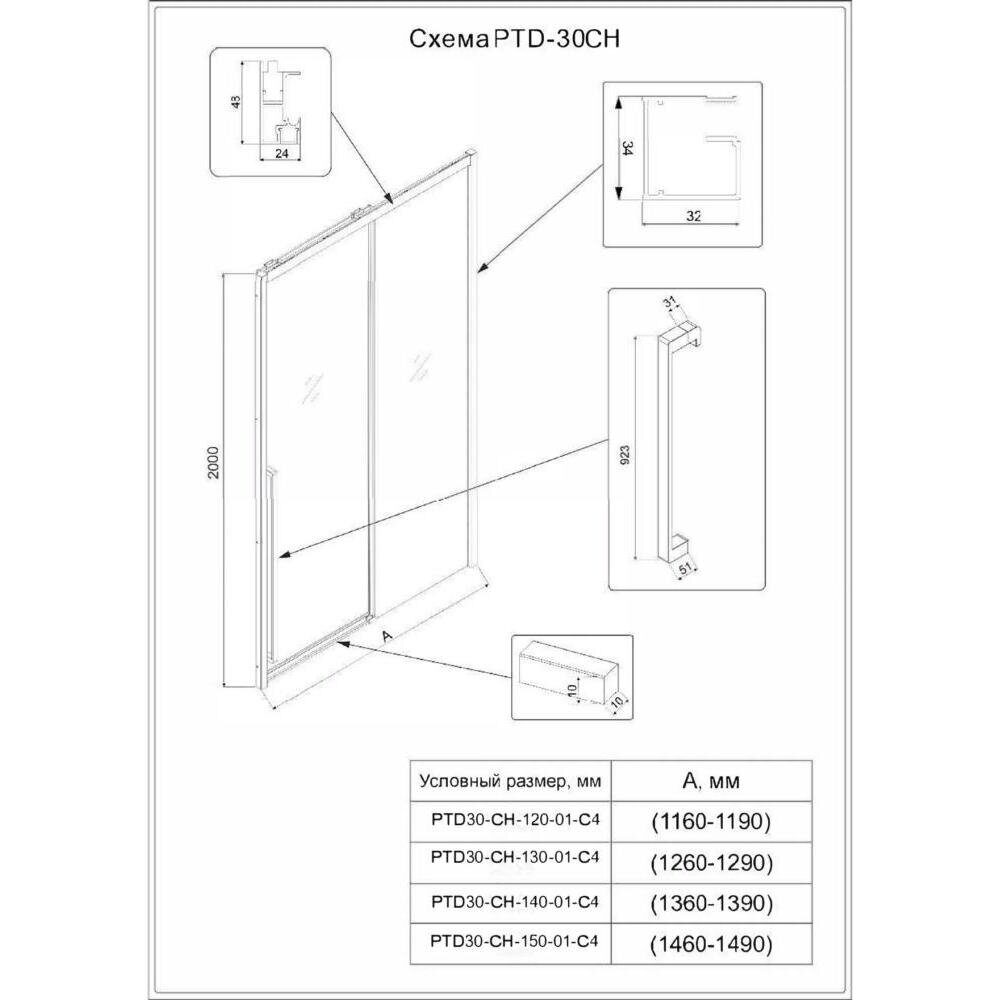 Схема PTD-30CH

43
24

34
32

31
923
51

2000

A

10
10

| Условный размер, мм | А, мм |
|---|---|
| PTD30-CH-120-01-C4 | (1160-1190) |
| PTD30-CH-130-01-C4 | (1260-1290) |
| PTD30-CH-140-01-C4 | (1360-1390) |
| PTD30-CH-150-01-C4 | (1460-1490) |