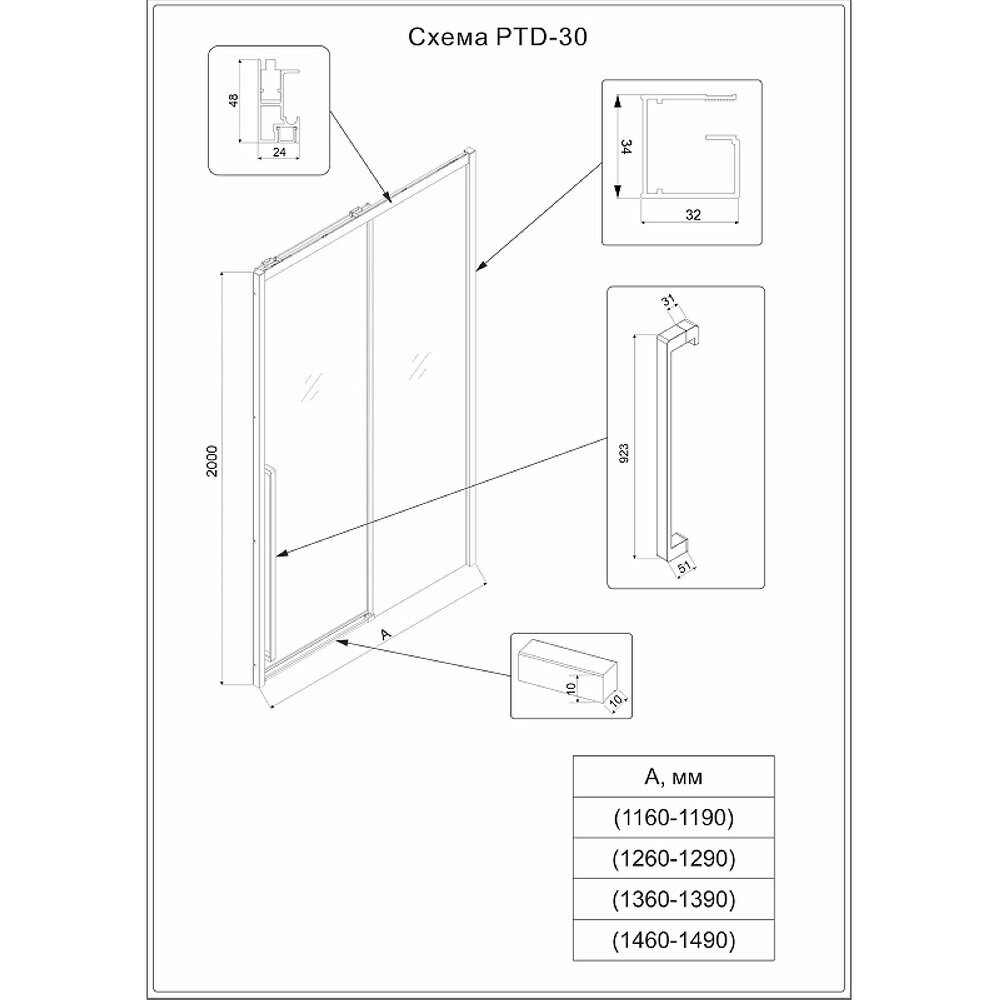 Схема PTD-30

48
24

34
32

31
923
51

2000

A

10
10

| A, мм |
|---|
| (1160-1190) |
| (1260-1290) |
| (1360-1390) |
| (1460-1490) |